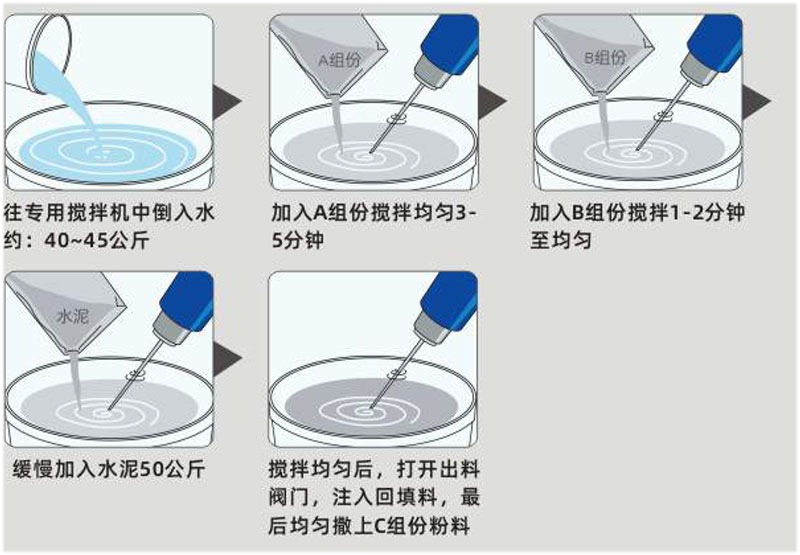 往专用搅拌机中倒入水约：40~45公斤

A组份

加入A组份搅拌均匀3-5分钟

B组份

加入B组份搅拌1-2分钟至均匀

水泥

缓慢加入水泥50公斤

搅拌均匀后，打开出料阀门，注入回填料，最后均匀撒上C组份粉料