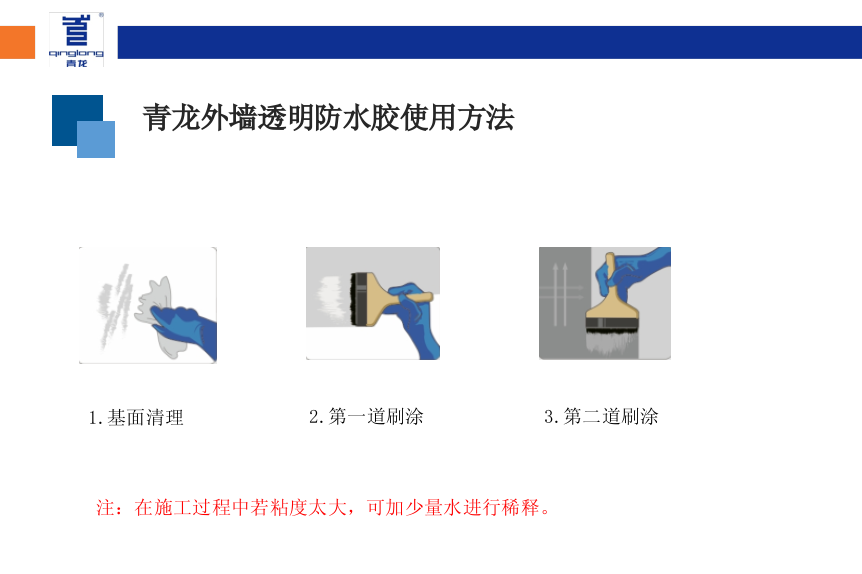 qinglong 青龙

青龙外墙透明防水胶使用方法

1.基面清理

2.第一道刷涂

3.第二道刷涂

注：在施工过程中若粘度太大，可加少量水进行稀释。